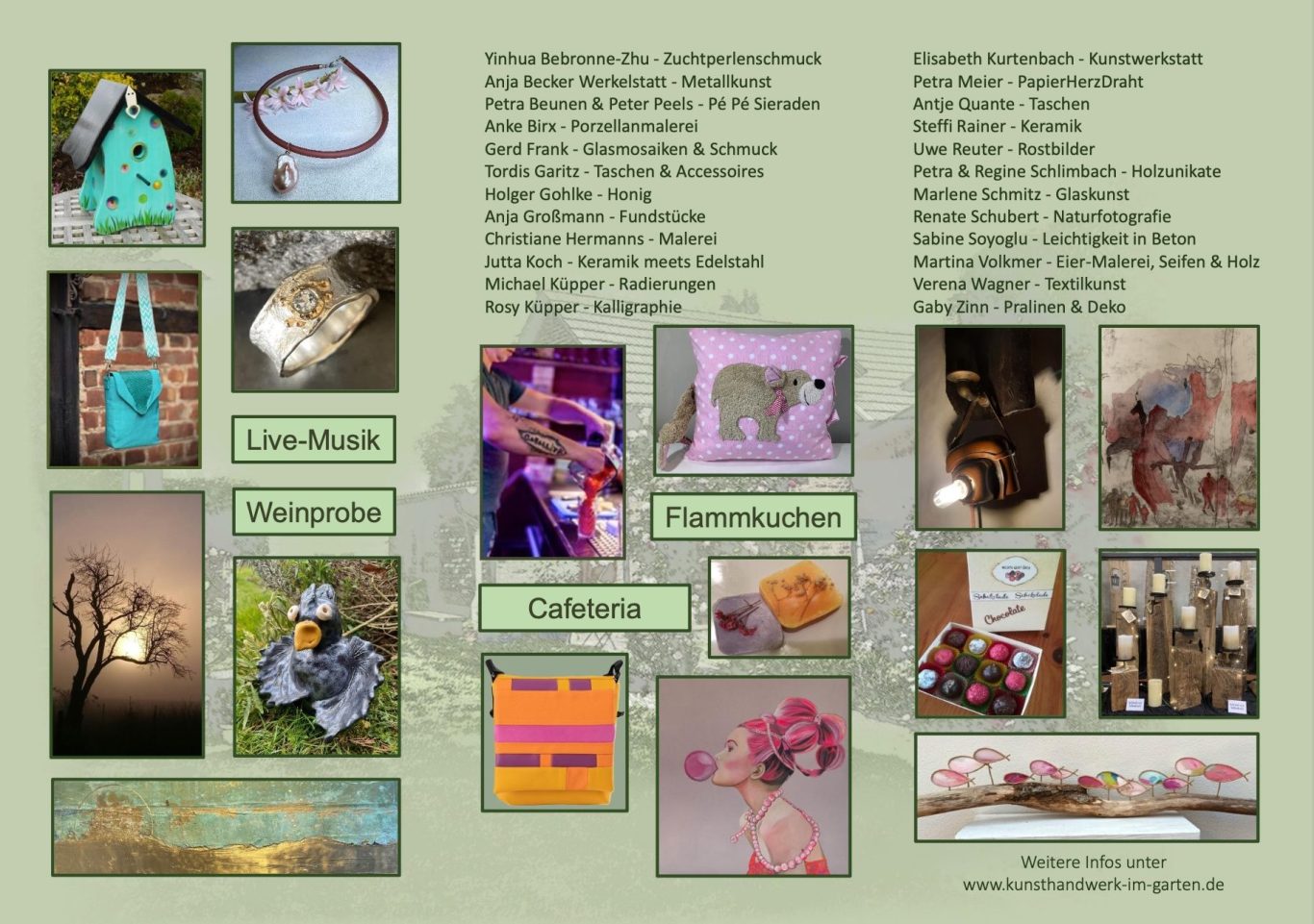 Yinhua Bebronne-Zhu - Zuchtperlenschmuck
Anja Becker Werkelstatt - Metallkunst
Petra Beunen & Peter Peels - Pé Pé Sieraden
Anke Birx - Porzellanmalerei
Gerd Frank - Glasmosaiken & Schmuck
Tordis Garitz - Taschen & Accessoires
Holger Gohlke - Honig
Anja Großmann - Fundstücke
Christiane Hermanns - Malerei
Jutta Koch - Keramik meets Edelstahl
Michael Küpper - Radierungen
Rosy Küpper - Kalligraphie

Elisabeth Kurtenbach - Kunstwerkstatt
Petra Meier - PapierHerzDraht
Antje Quante - Taschen
Steffi Rainer - Keramik
Uwe Reuter - Rostbilder
Petra & Regine Schlimbach - Holzunikate
Marlene Schmitz - Glaskunst
Renate Schubert - Naturfotografie
Sabine Soyoglu - Leichtigkeit in Beton
Martina Volkmer - Eier-Malerei, Seifen & Holz
Verena Wagner - Textilkunst
Gaby Zinn - Pralinen & Deko

Live-Musik

Weinprobe

Flammkuchen

Cafeteria

Chocolate

Weitere Infos unter
www.kunsthandwerk-im-garten.de